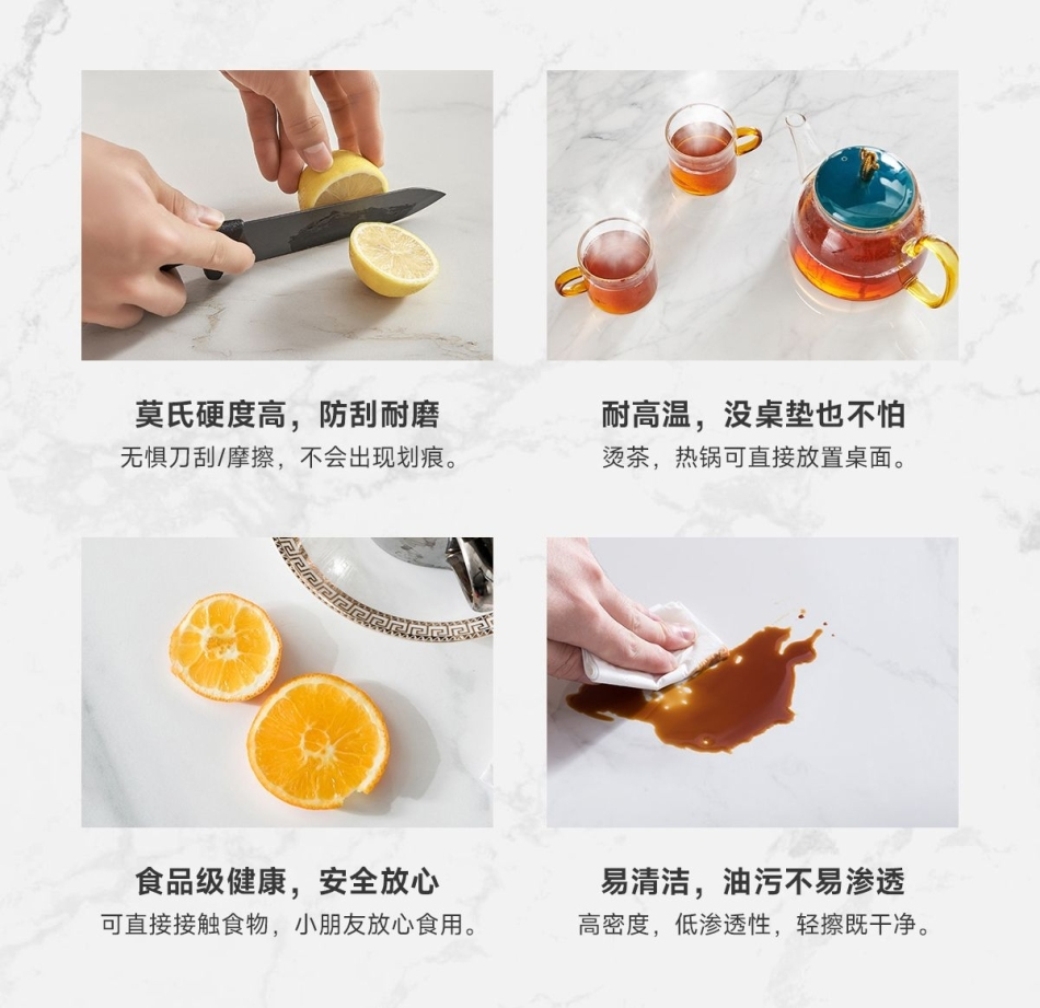 莫氏硬度高，防刮耐磨
无惧刀刮/摩擦，不会出现划痕。

耐高温，没桌垫也不怕
烫茶，热锅可直接放置桌面。

食品级健康，安全放心
可直接接触食物，小朋友放心食用。

易清洁，油污不易渗透
高密度，低渗透性，轻擦既干净。